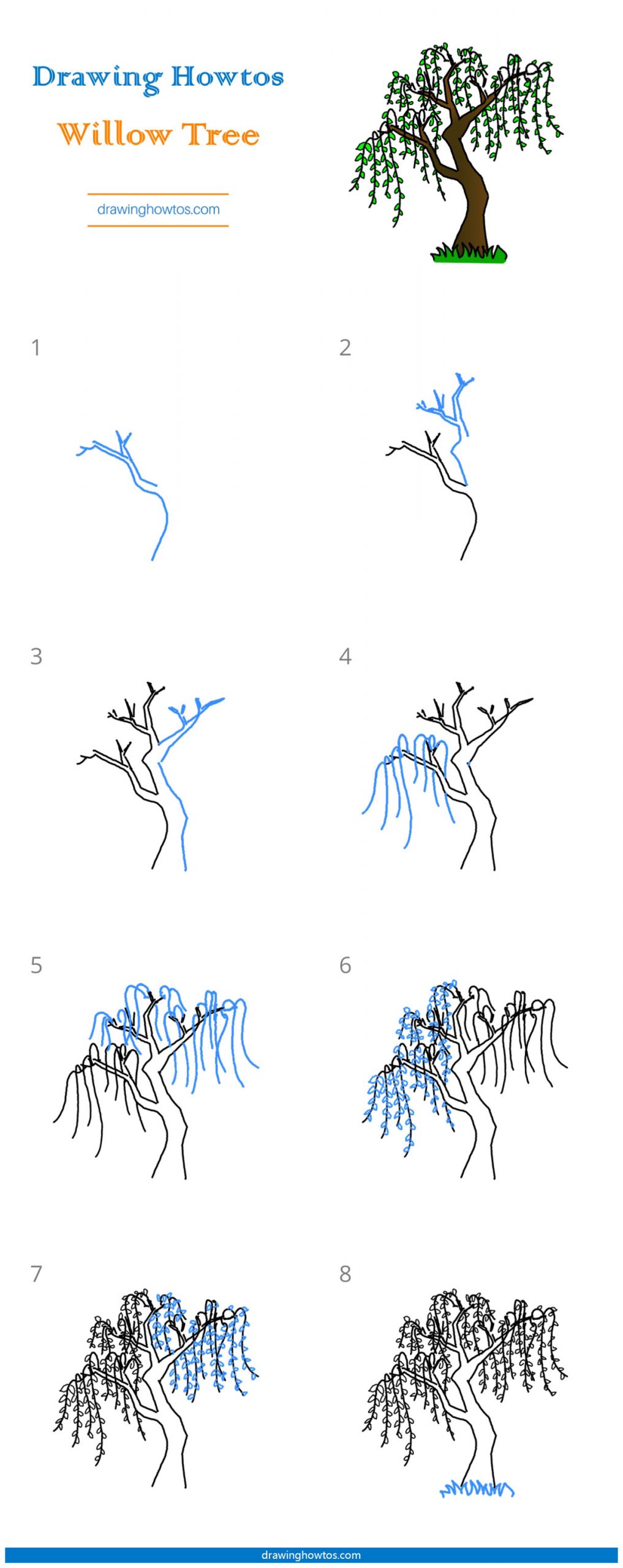 Drawing Howtos
Willow Tree

drawinghowtos.com

1

2

3

4

5

6

7

8

drawinghowtos.com